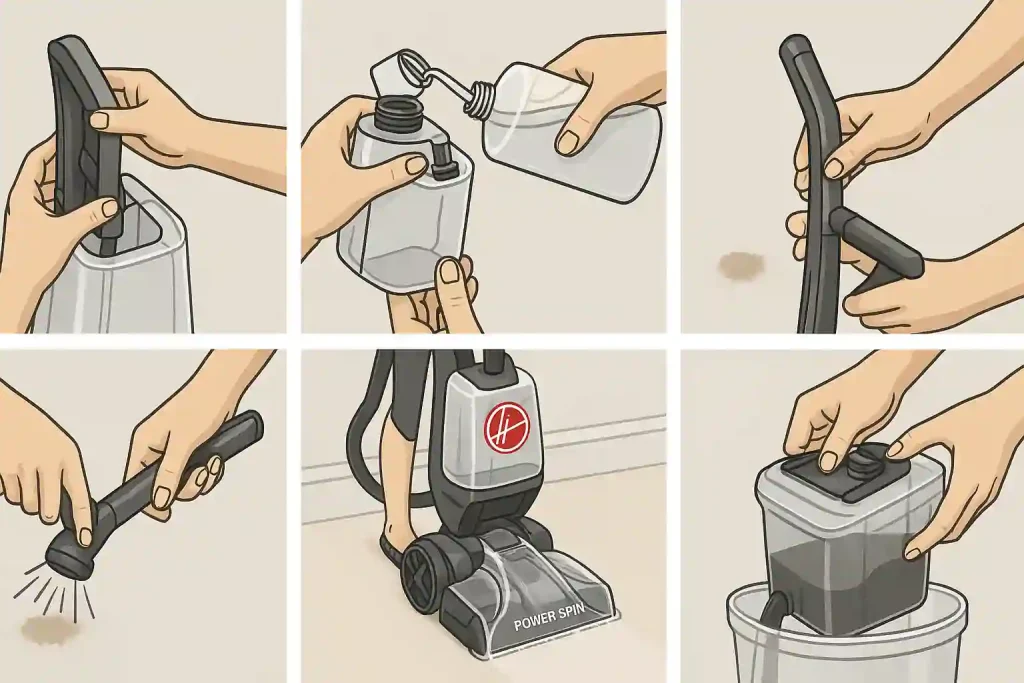 POWER SPIN